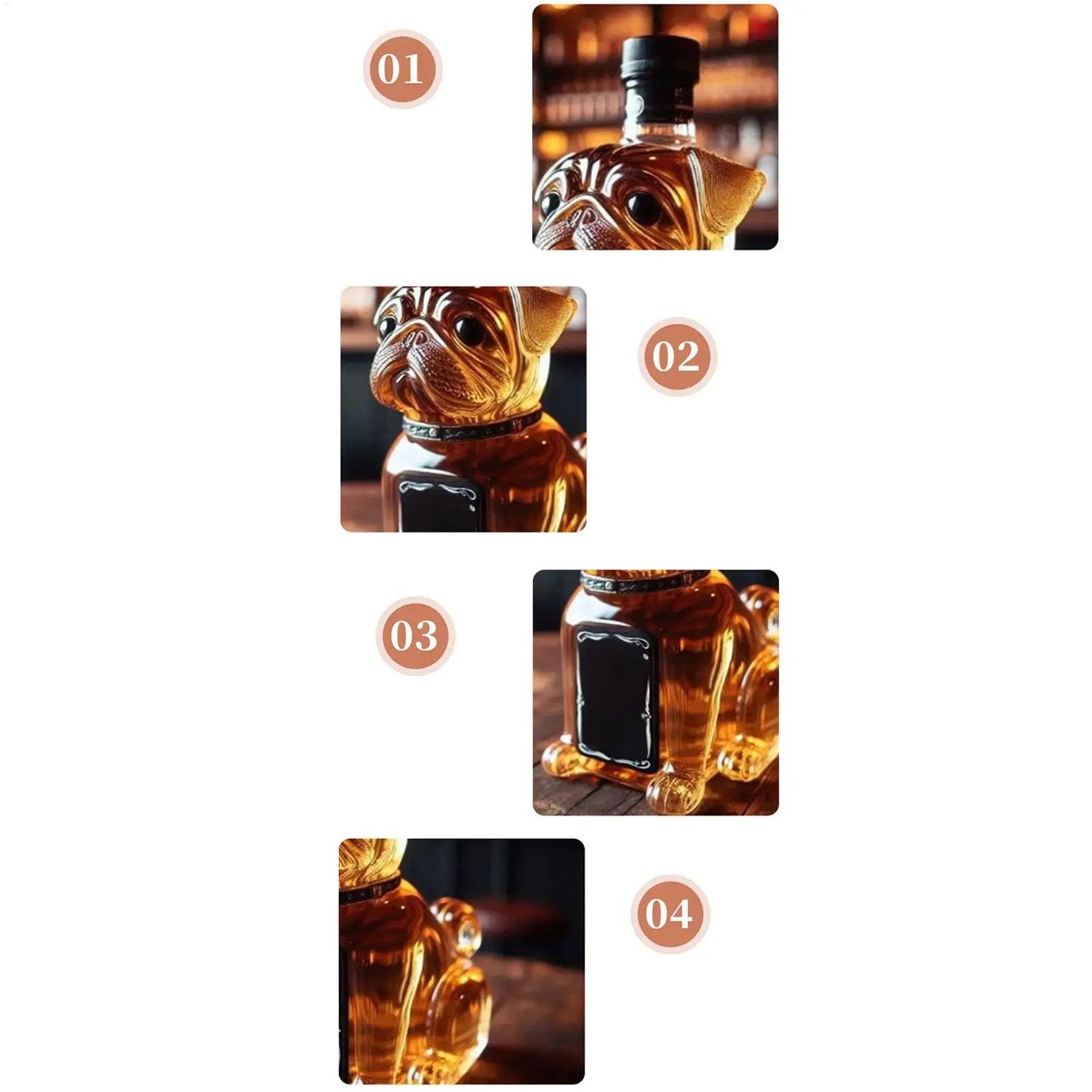 01

02

03

04